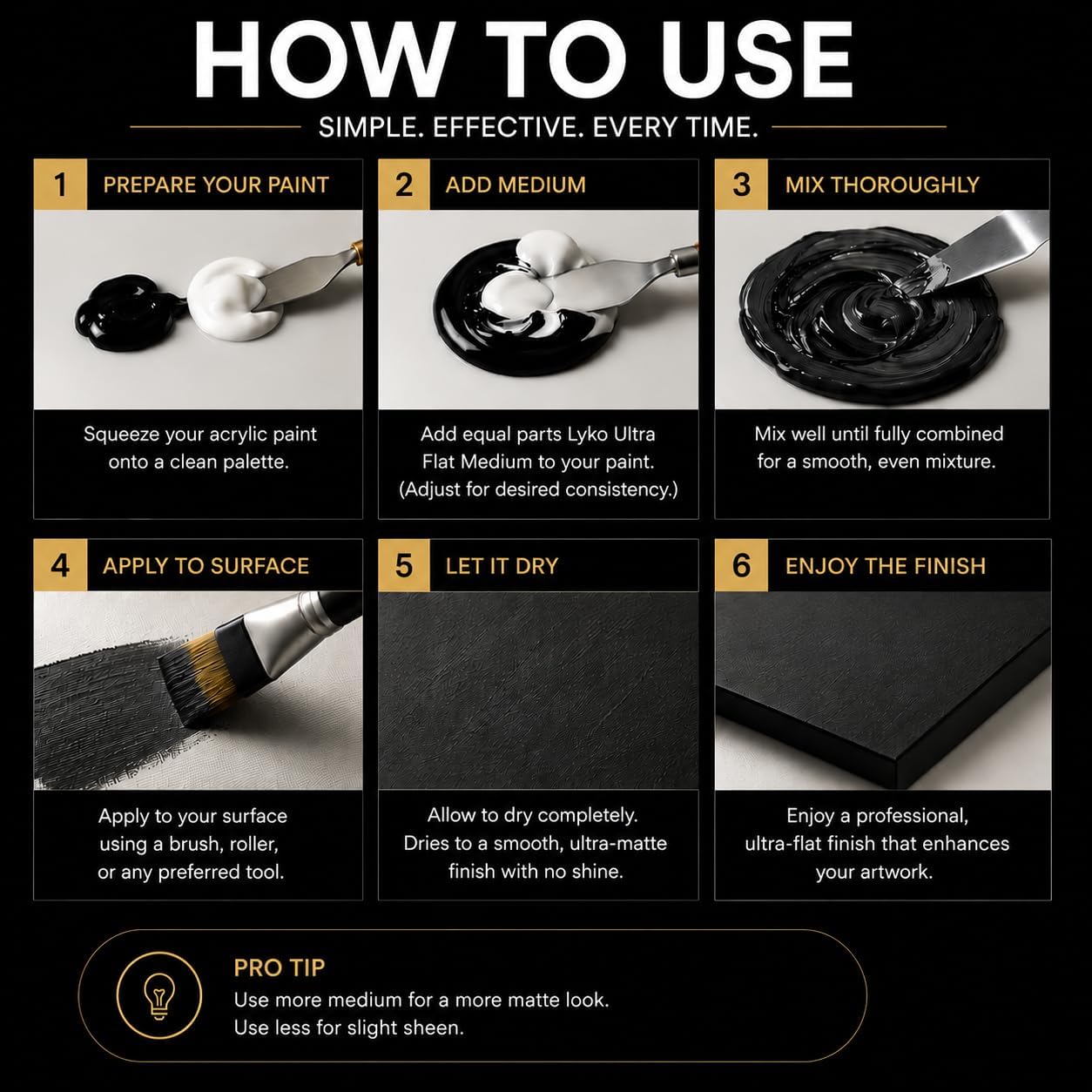 HOW TO USE

SIMPLE. EFFECTIVE. EVERY TIME.

1 PREPARE YOUR PAINT

Squeeze your acrylic paint onto a clean palette.

2 ADD MEDIUM

Add equal parts Lyko Ultra Flat Medium to your paint. (Adjust for desired consistency.)

3 MIX THOROUGHLY

Mix well until fully combined for a smooth, even mixture.

4 APPLY TO SURFACE

Apply to your surface using a brush, roller, or any preferred tool.

5 LET IT DRY

Allow to dry completely. Dries to a smooth, ultra-matte finish with no shine.

6 ENJOY THE FINISH

Enjoy a professional, ultra-flat finish that enhances your artwork.

PRO TIP

Use more medium for a more matte look. Use less for slight sheen.